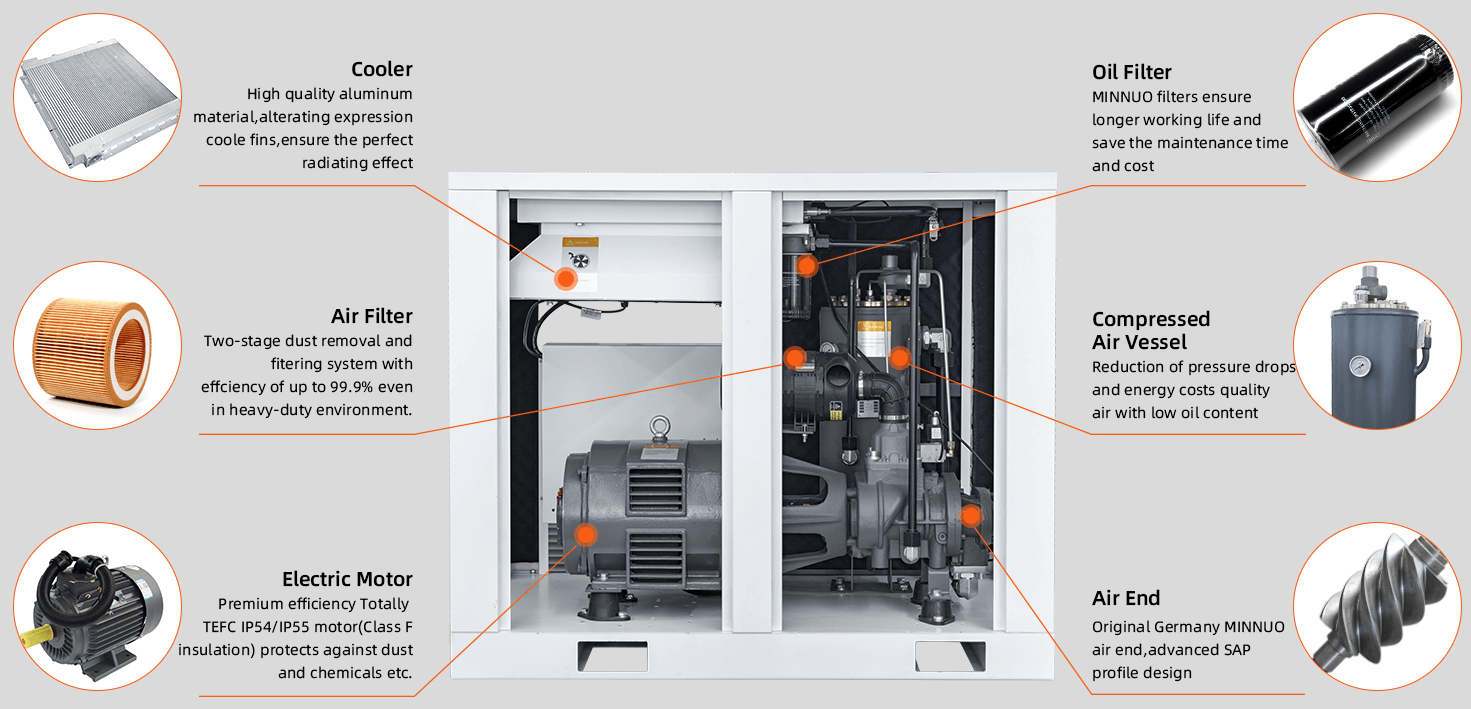 Cooler
High quality aluminum material,alterating expression coole fins,ensure the perfect radiating effect

Air Filter
Two-stage dust removal and fitering system with effciency of up to 99.9% even in heavy-duty environment.

Electric Motor
Premium efficiency Totally TEFC IP54/IP55 motor(Class F insulation) protects against dust and chemicals etc.

Oil Filter
MINNUO filters ensure longer working life and save the maintenance time and cost

Compressed Air Vessel
Reduction of pressure drops and energy costs quality air with low oil content

Air End
Original Germany MINNUO air end,advanced SAP profile design