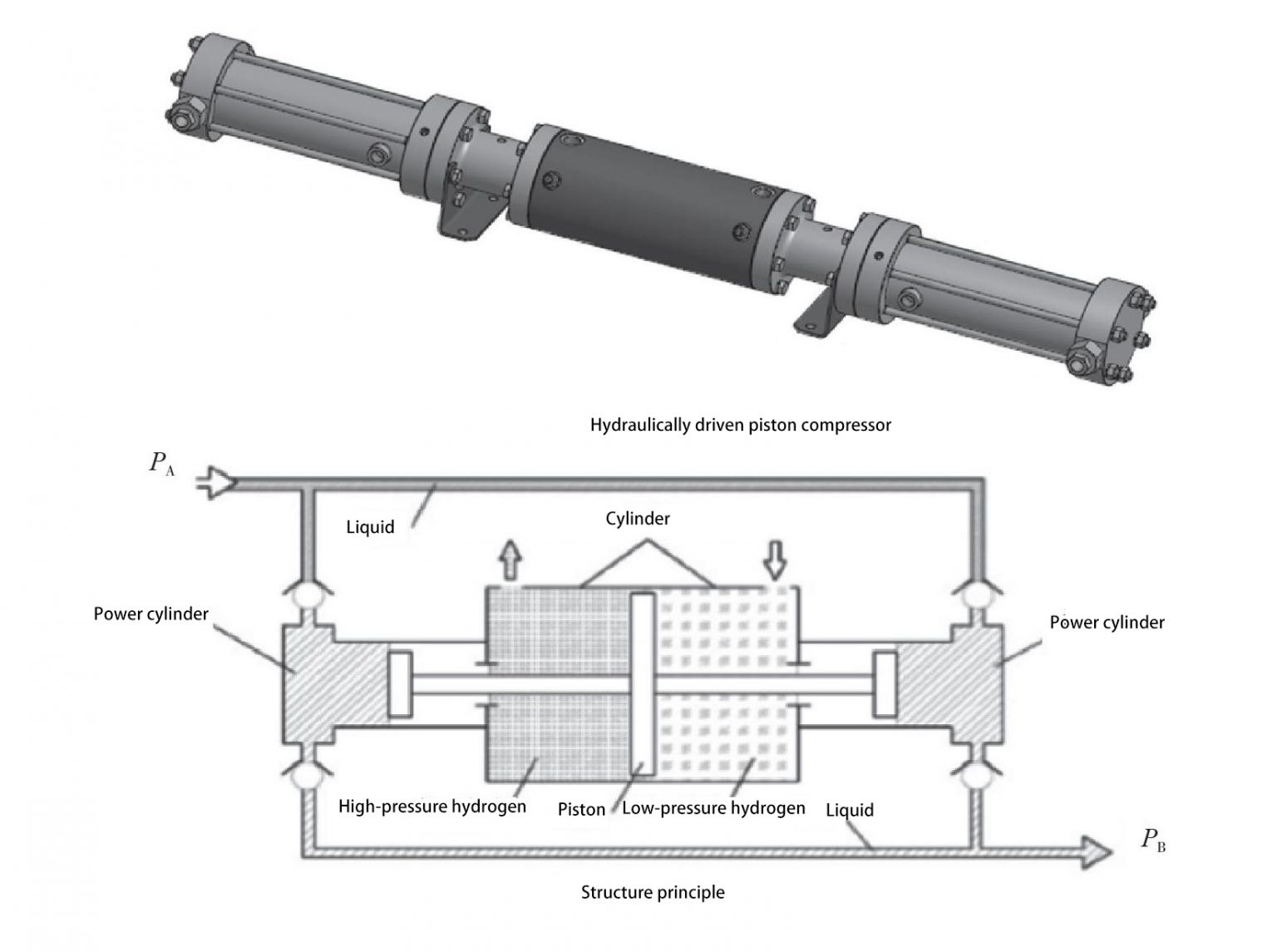 Hydraulically driven piston compressor

$P_A$

Liquid

Cylinder

Power cylinder

Power cylinder

High-pressure hydrogen

Piston

Low-pressure hydrogen

Liquid

$P_B$

Structure principle